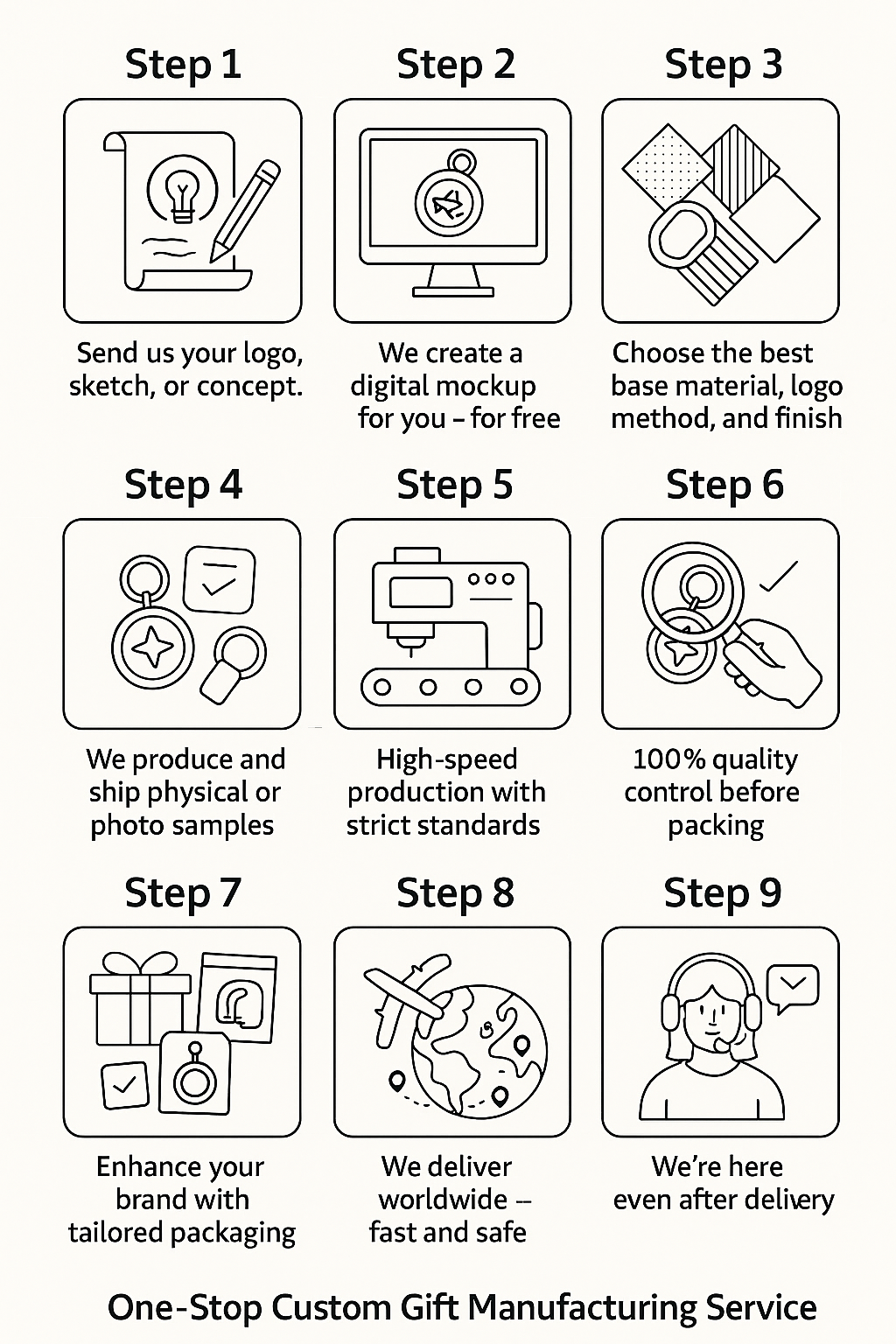 Step 1

Send us your logo, sketch, or concept.

Step 2

We create a digital mockup for you – for free

Step 3

Choose the best base material, logo method, and finish

Step 4

We produce and ship physical or photo samples

Step 5

High-speed production with strict standards

Step 6

100% quality control before packing

Step 7

Enhance your brand with tailored packaging

Step 8

We deliver worldwide – fast and safe

Step 9

We're here even after delivery

One-Stop Custom Gift Manufacturing Service